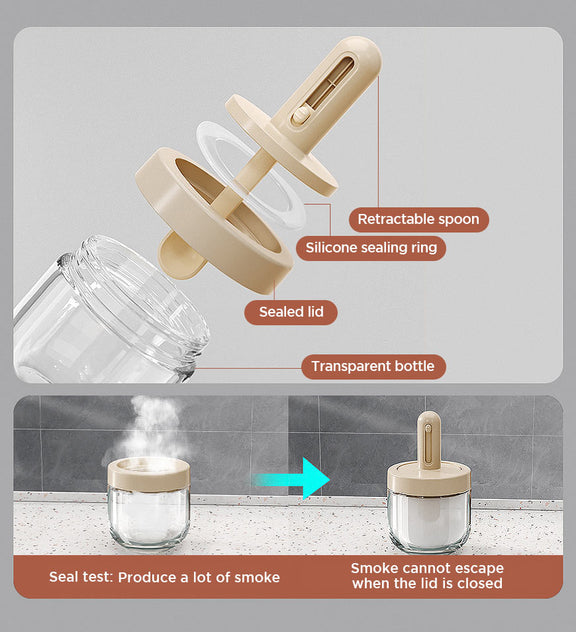 Retractable spoon

Silicone sealing ring

Sealed lid

Transparent bottle

Seal test: Produce a lot of smoke

Smoke cannot escape when the lid is closed