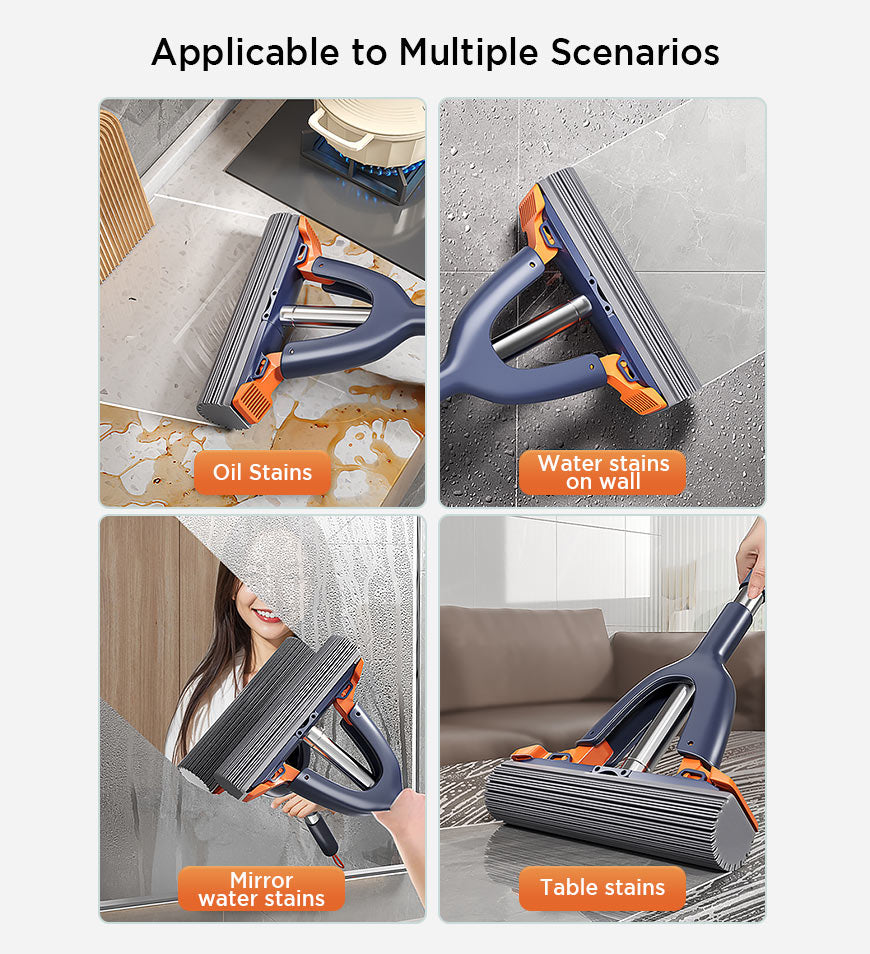 Applicable to Multiple Scenarios

Oil Stains

Water stains on wall

Mirror water stains

Table stains