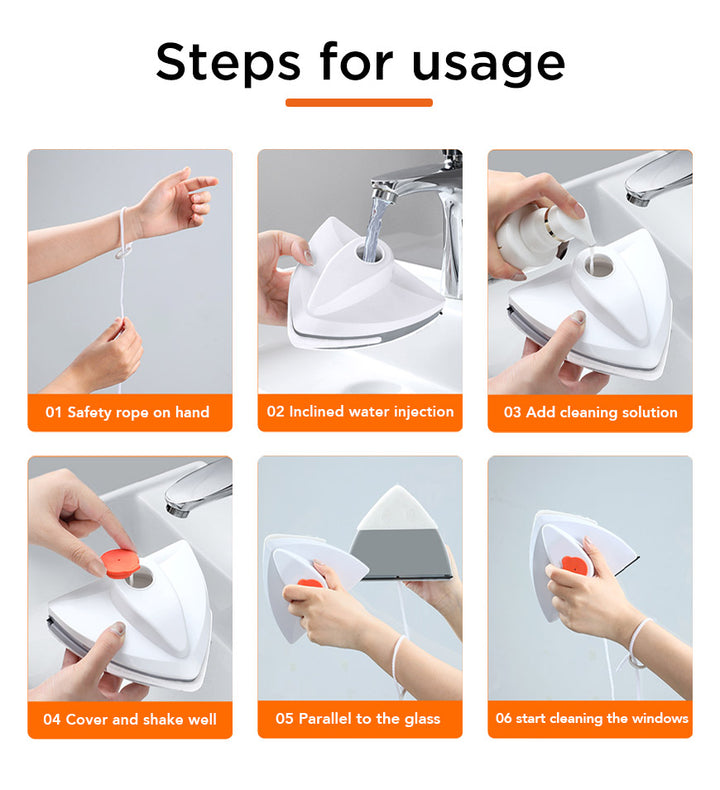 Steps for usage

01 Safety rope on hand

02 Inclined water injection

03 Add cleaning solution

04 Cover and shake well

05 Parallel to the glass

06 start cleaning the windows